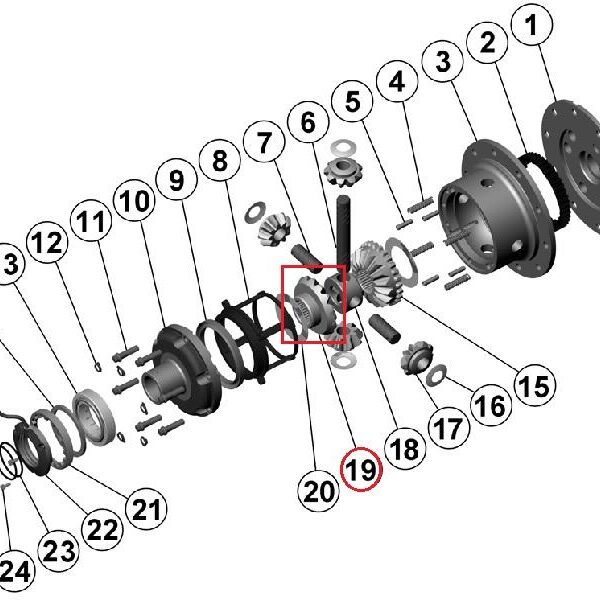 1
2
3
4
5
6
7
8
9
10
11
12
3
15
16
17
18
19
20
21
22
23
24