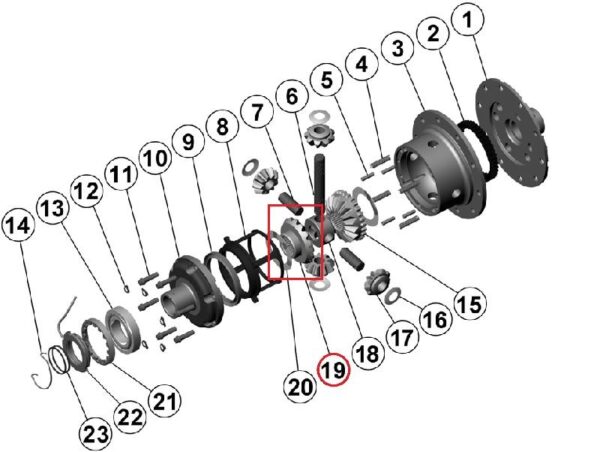 1
2
3
4
5
6
7
8
9
10
11
12
13
14
15
16
17
18
19
20
21
22
23