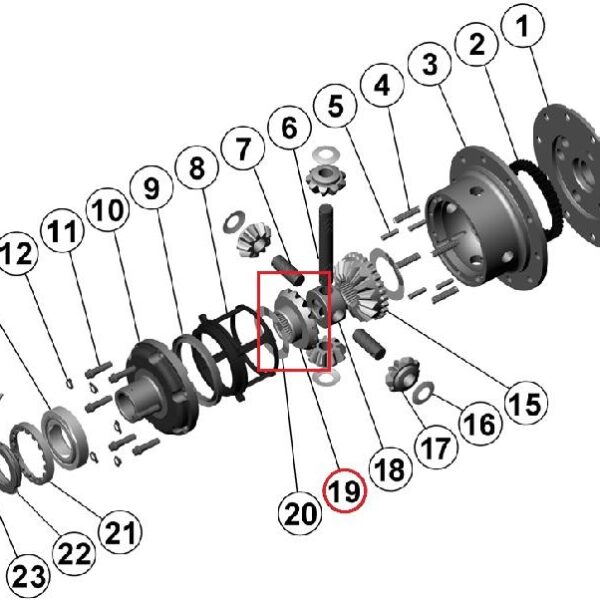 1
2
3
4
5
6
7
8
9
10
11
12
15
16
17
18
19
20
21
22
23