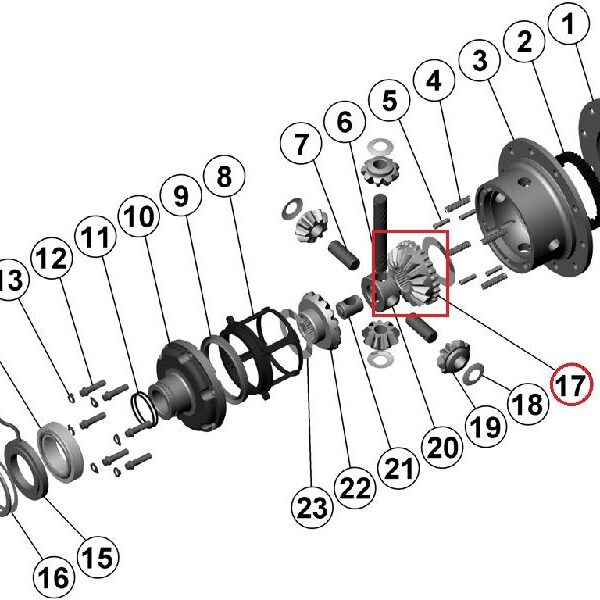 1
2
3
4
5
6
7
8
9
10
11
12
13
17
18
19
20
21
22
23
15
16