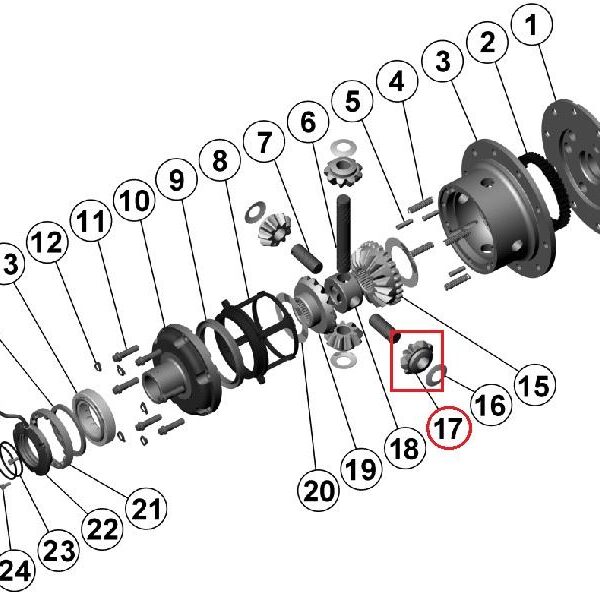 1
2
3
4
5
6
7
8
9
10
11
12
3
15
16
17
18
19
20
21
22
23
24