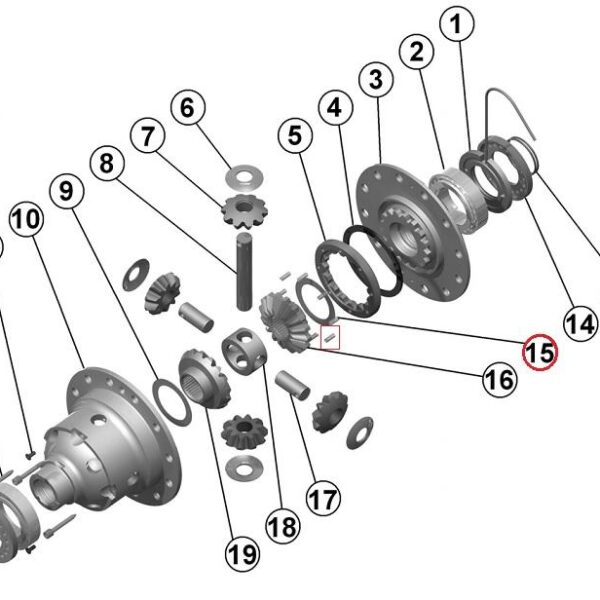 1
2
3
4
5
6
7
8
9
10
14
15
16
17
18
19