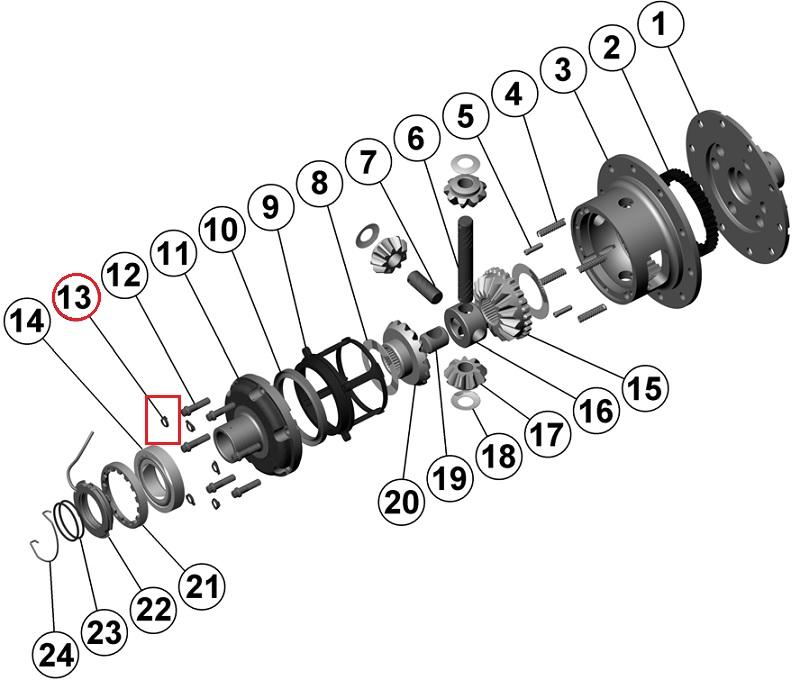 1
2
3
4
5
6
7
8
9
10
11
12
13
14
15
16
17
18
19
20
21
22
23
24