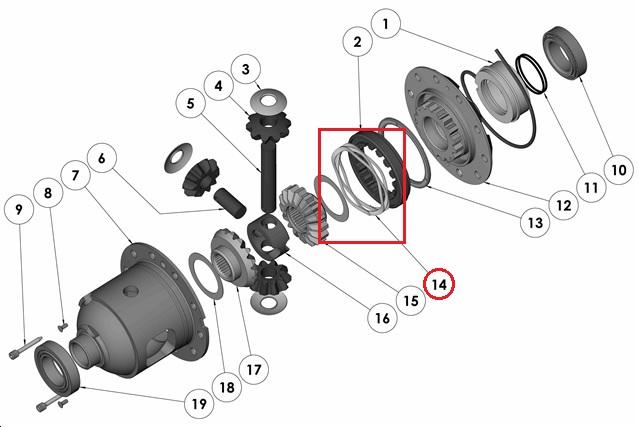 1
2
3
4
5
6
7
8
9
10
11
12
13
14
15
16
17
18
19