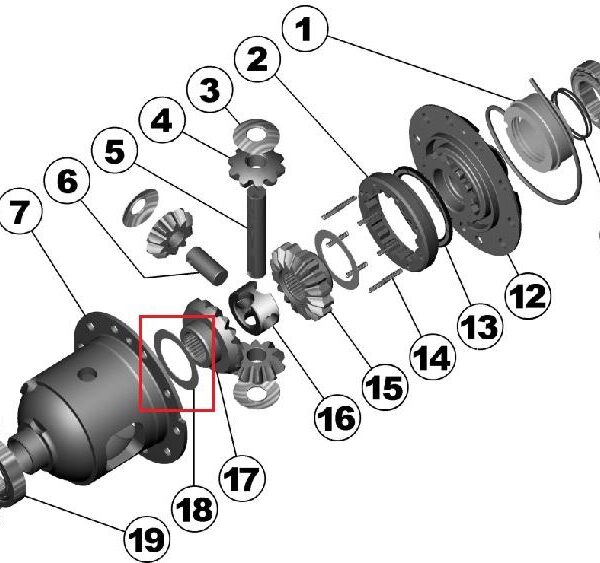 1
2
3
4
5
6
7
12
13
14
15
16
17
18
19