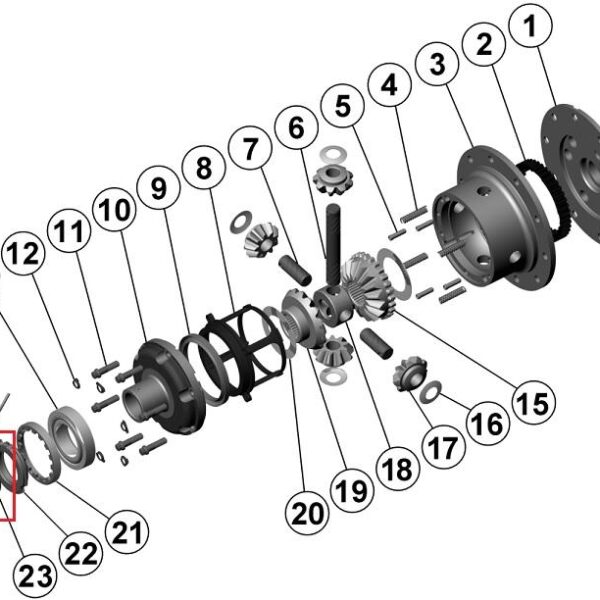 1
2
3
4
5
6
7
8
9
10
11
12
15
16
17
18
19
20
21
22
23