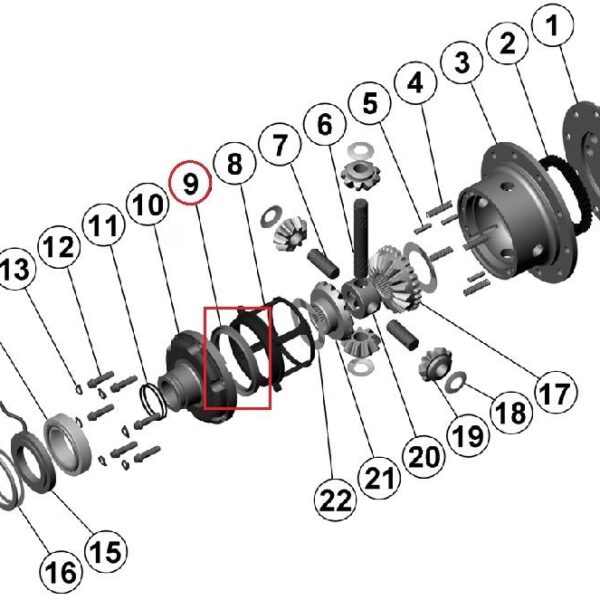 1
2
3
4
5
6
7
8
9
10
11
12
13
15
16
17
18
19
20
21
22