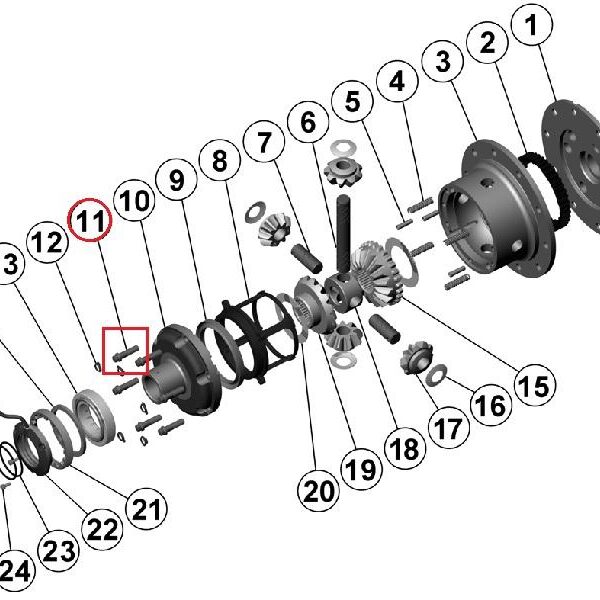 1
2
3
4
5
6
7
8
9
10
11
12
3
15
16
17
18
19
20
21
22
23
24