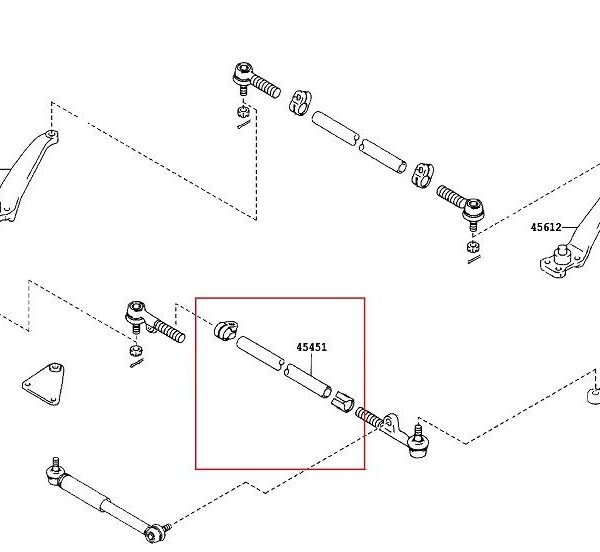 45612
45451