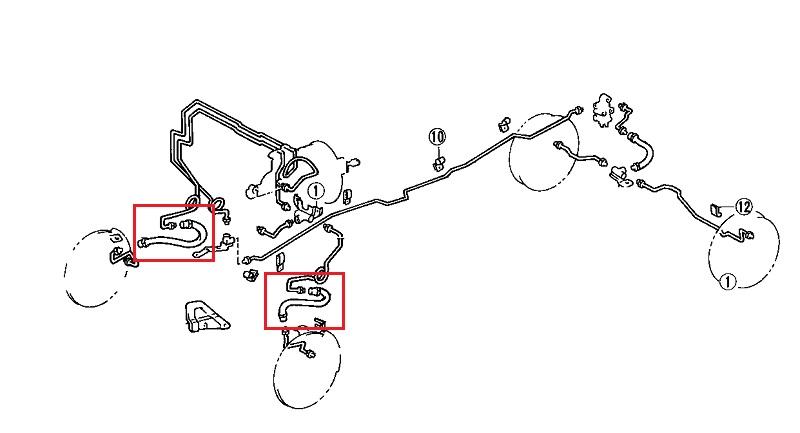 10
1
12
1