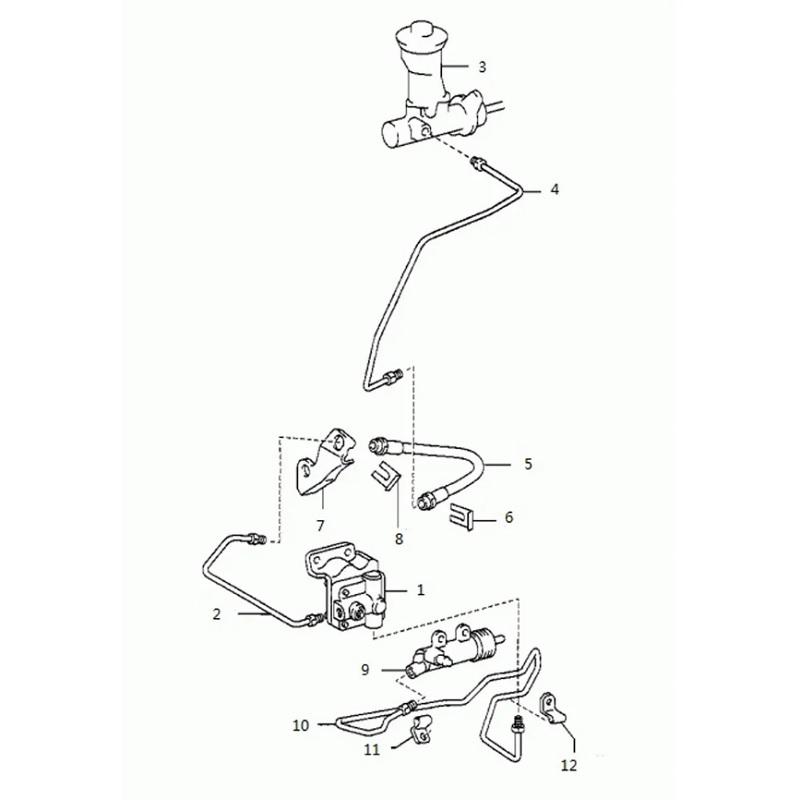 3
4
5
7
8
6
1
2
9
10
11
12