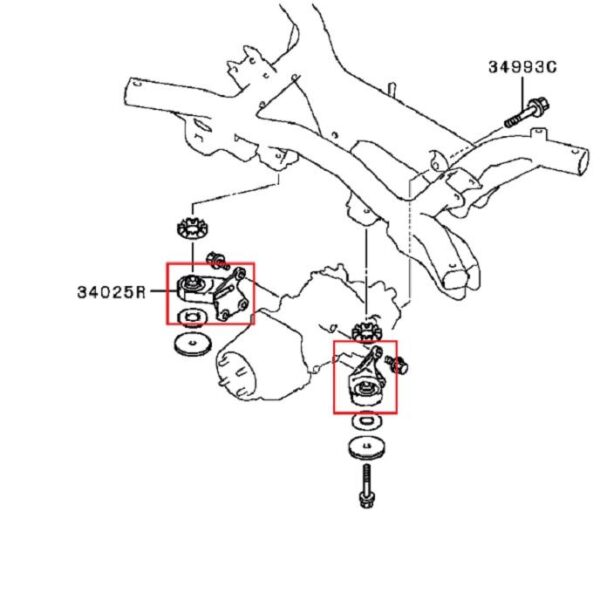 34993C

34025R