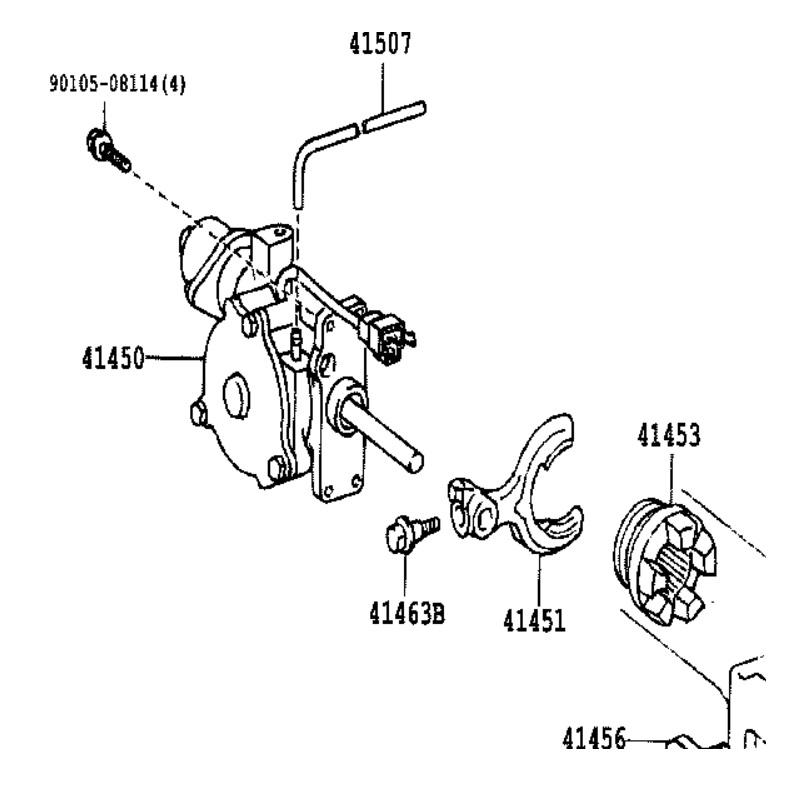 41507

90105-08114(4)

41450

41453

41463B

41451

41456