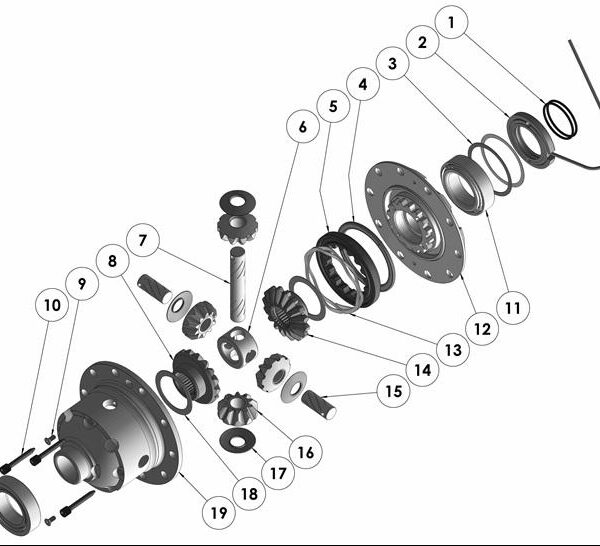 1
2
3
4
5
6
7
8
9
10
11
12
13
14
15
16
17
18
19