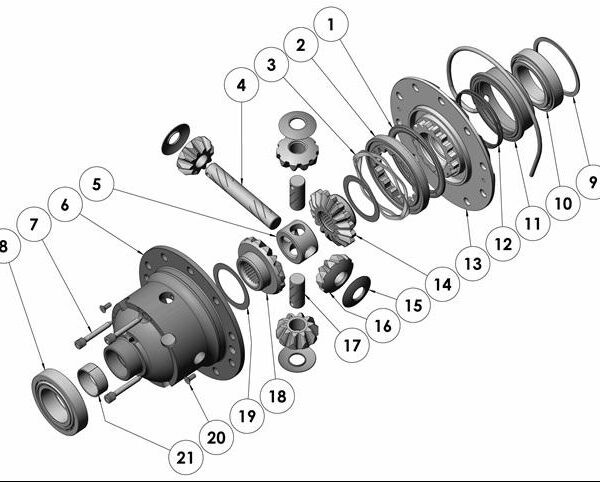 1
2
3
4
5
6
7
8
9
10
11
12
13
14
15
16
17
18
19
20
21