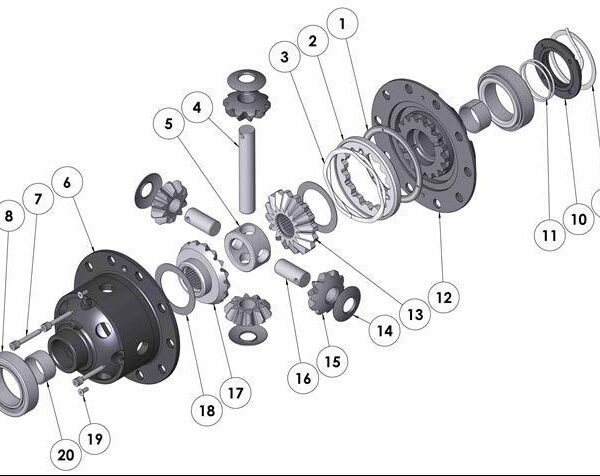 1
2
3
4
5
6
7
8
10
11
12
13
14
15
16
17
18
19
20