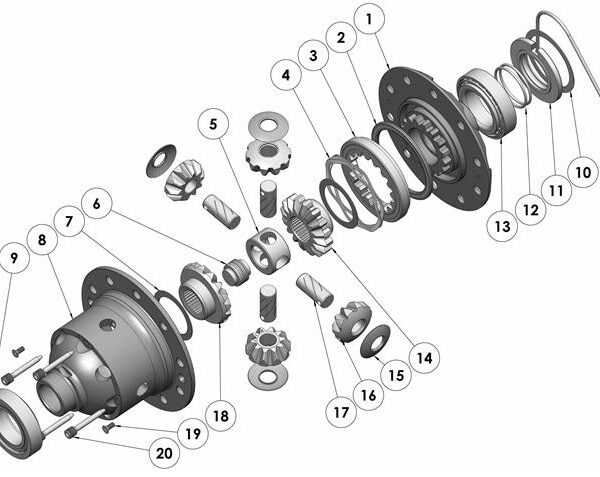 1
2
3
4
5
6
7
8
9
10
11
12
13
14
15
16
17
18
19
20