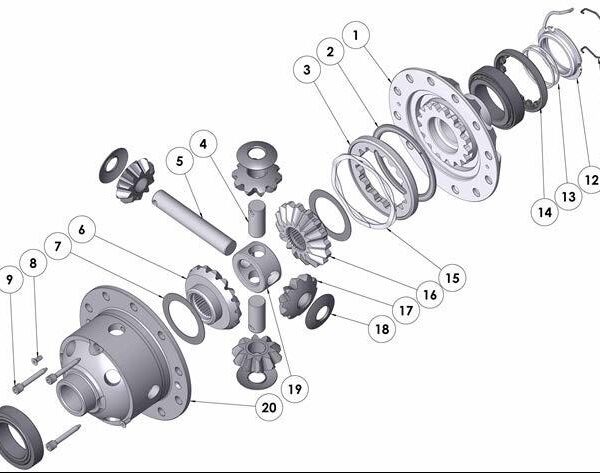 1
2
3
4
5
6
7
8
9
12
13
14
15
16
17
18
19
20