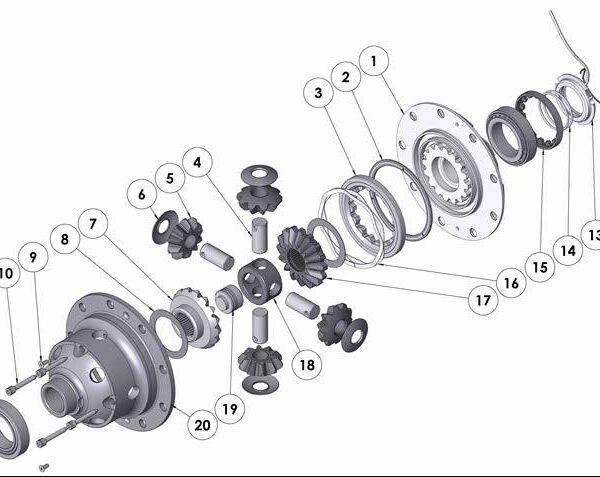 1
2
3
4
5
6
7
8
9
10
13
14
15
16
17
18
19
20