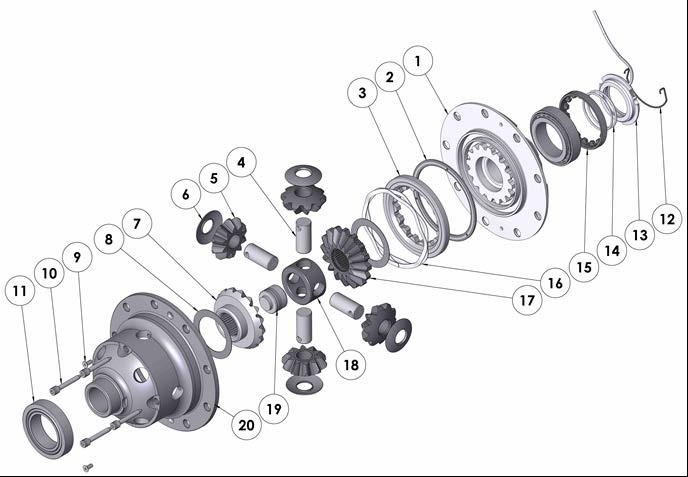 1
2
3
4
5
6
7
8
9
10
11
12
13
14
15
16
17
18
19
20