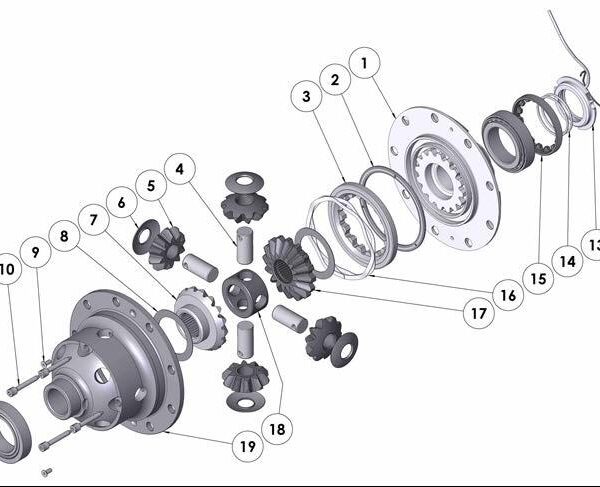 1
2
3
4
5
6
7
8
9
10
13
14
15
16
17
18
19