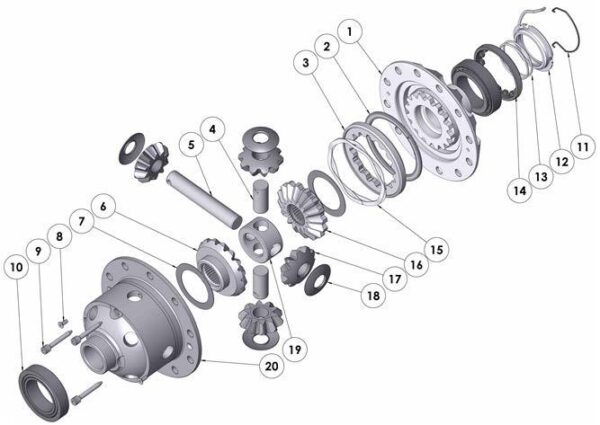 1
2
3
4
5
6
7
8
9
10
11
12
13
14
15
16
17
18
19
20