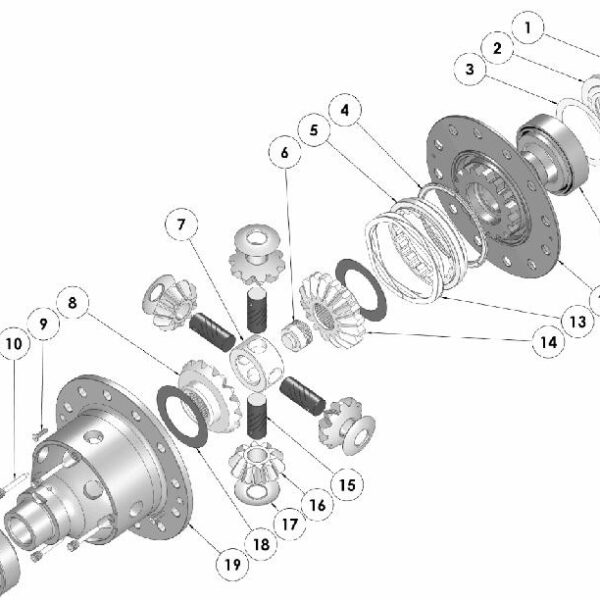 1
2
3
4
5
6
7
8
9
10
13
14
15
16
17
18
19