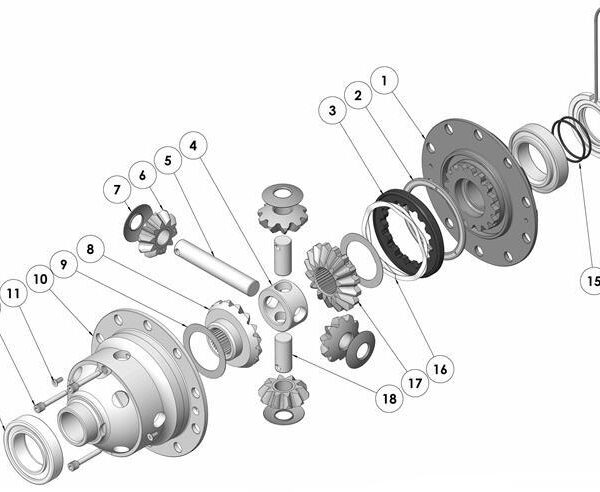 1
2
3
4
5
6
7
8
9
10
11
15
16
17
18