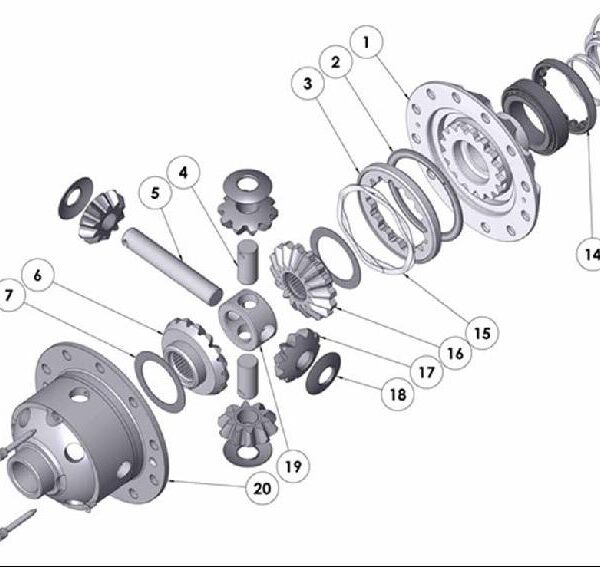 1
2
3
4
5
6
7
14
15
16
17
18
19
20