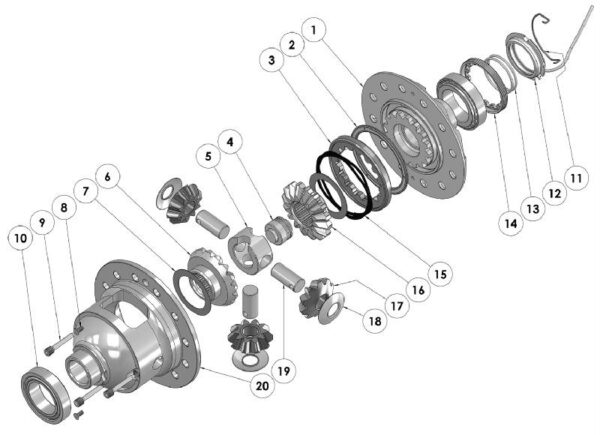 1
2
3
4
5
6
7
8
9
10
11
12
13
14
15
16
17
18
19
20