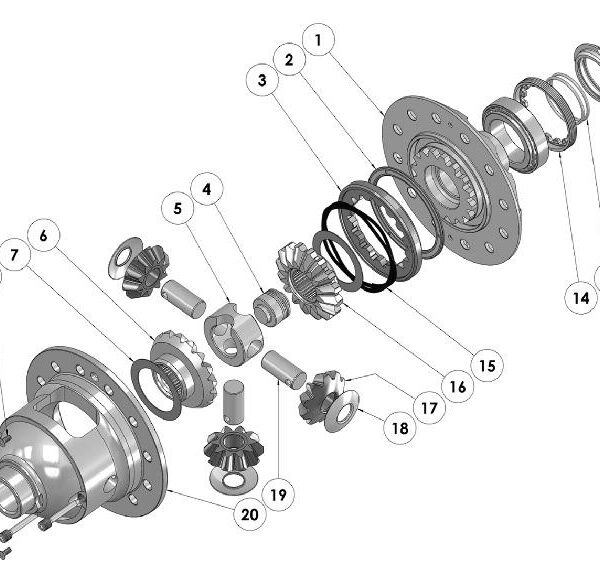 1
2
3
4
5
6
7
14
15
16
17
18
19
20