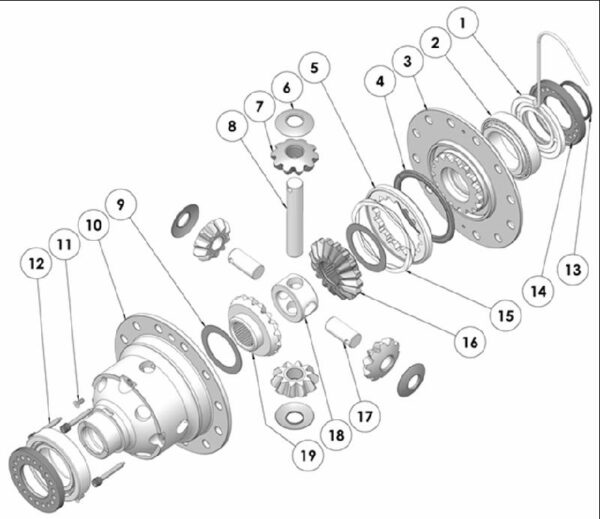 1
2
3
4
5
6
7
8
9
10
11
12
13
14
15
16
17
18
19