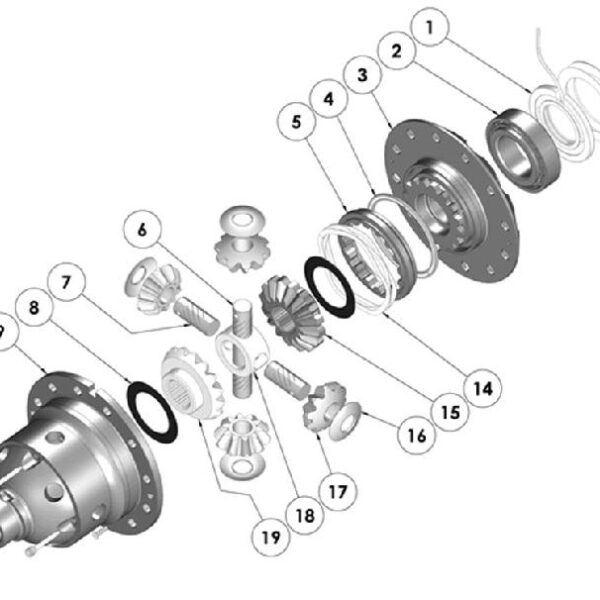 1
2
3
4
5
6
7
8
9
14
15
16
17
18
19