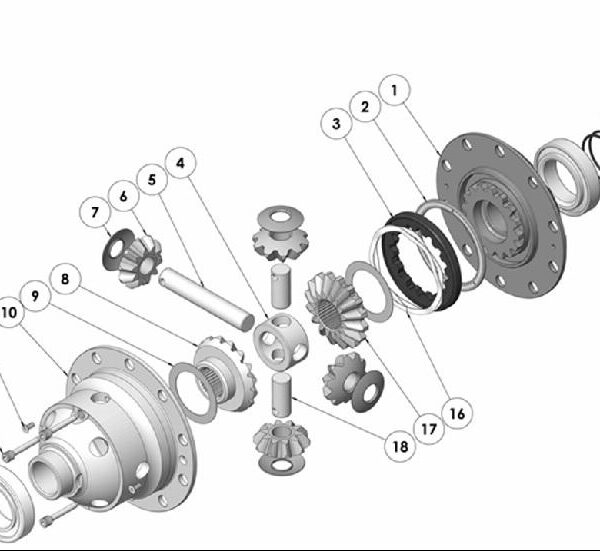 1
2
3
4
5
6
7
8
9
10
16
17
18