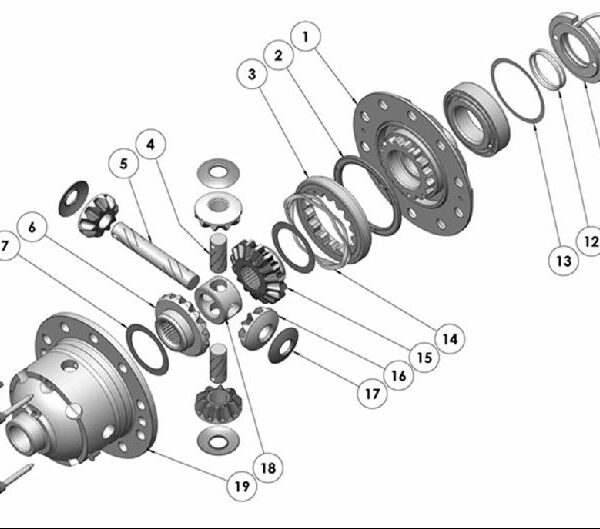 1
2
3
4
5
6
7
12
13
14
15
16
17
18
19