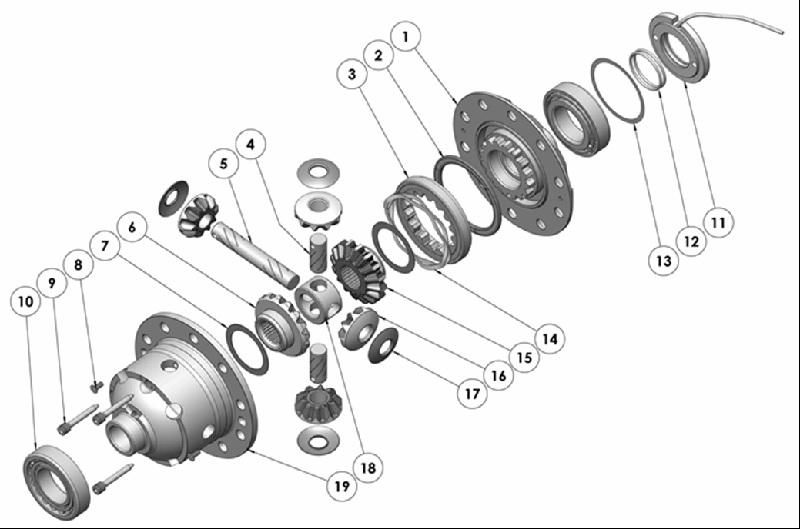 1
2
3
4
5
6
7
8
9
10
11
12
13
14
15
16
17
18
19