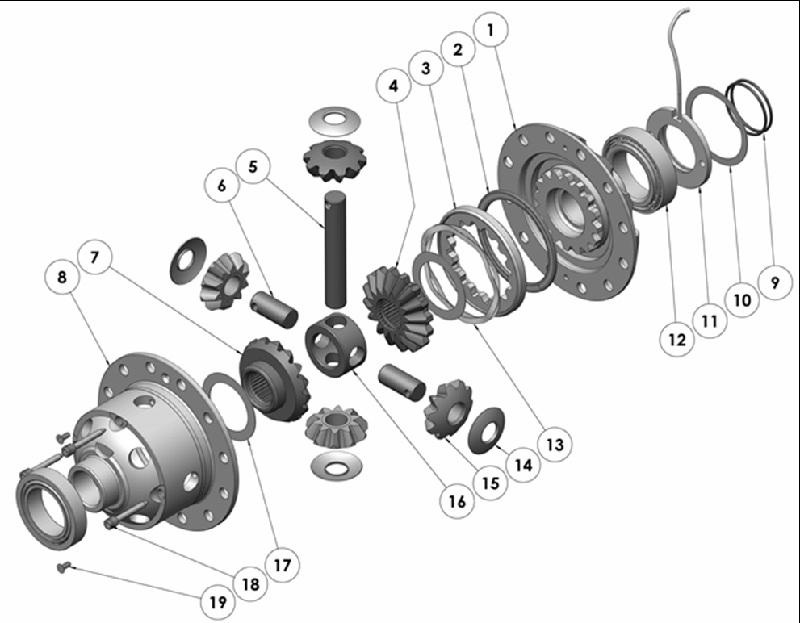 1
2
3
4
5
6
7
8
9
10
11
12
13
14
15
16
17
18
19