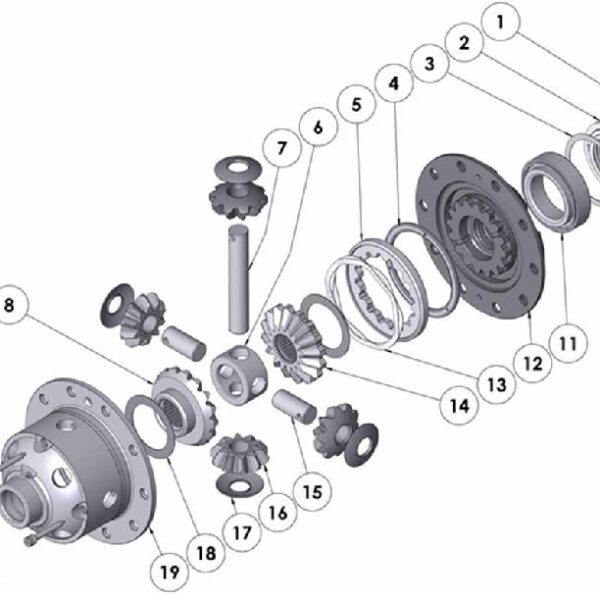 1
2
3
4
5
6
7
8
11
12
13
14
15
16
17
18
19