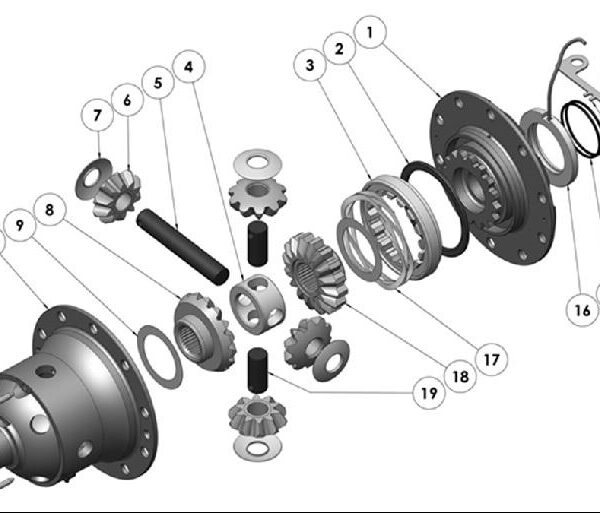 1
2
3
4
5
6
7
8
9
16
17
18
19