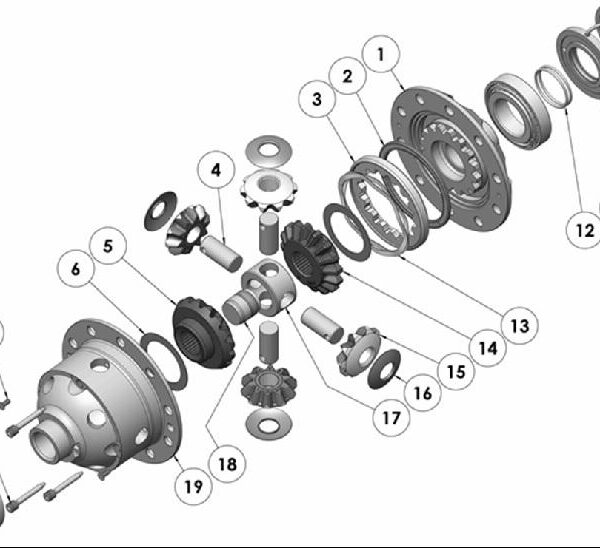 1
2
3
4
5
6
12
13
14
15
16
17
18
19