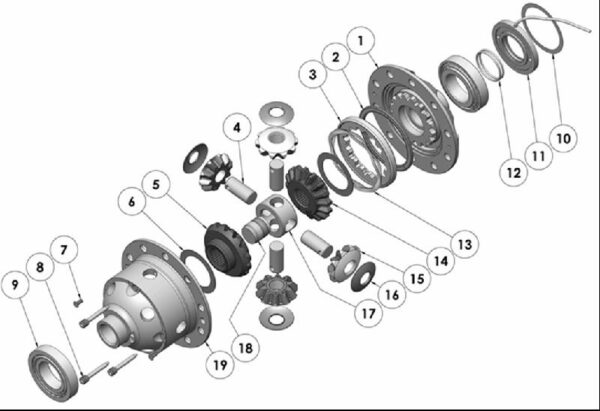 1
2
3
4
5
6
7
8
9
10
11
12
13
14
15
16
17
18
19