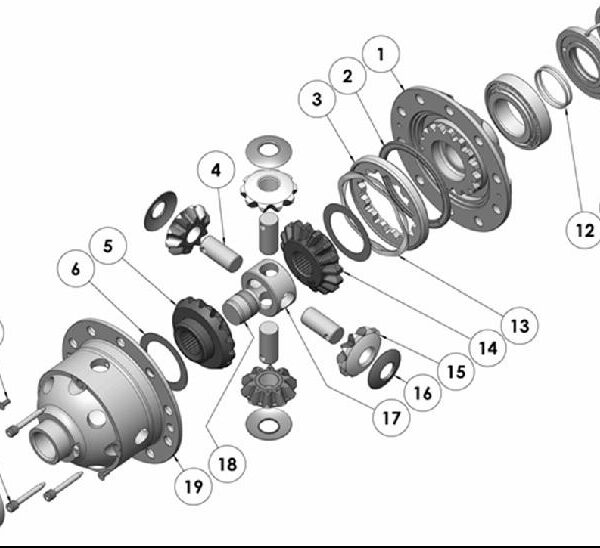 1
2
3
4
5
6
12
13
14
15
16
17
18
19