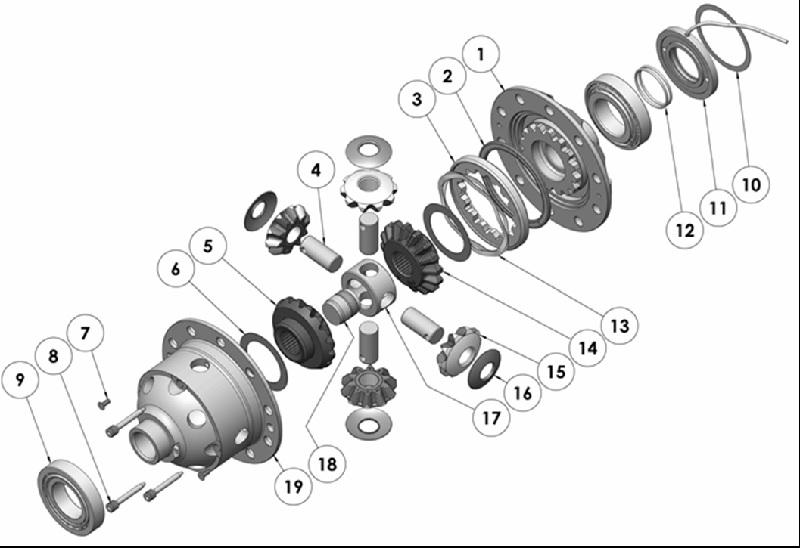 1
2
3
4
5
6
7
8
9
10
11
12
13
14
15
16
17
18
19