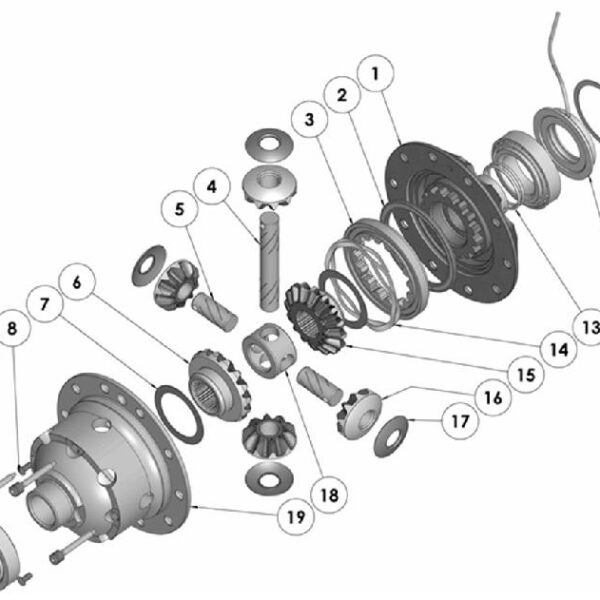 1
2
3
4
5
6
7
8
13
14
15
16
17
18
19