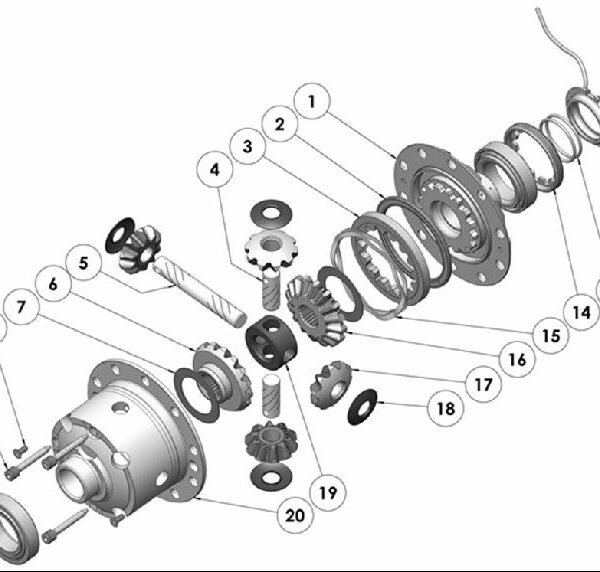 1
2
3
4
5
6
7
14
15
16
17
18
19
20