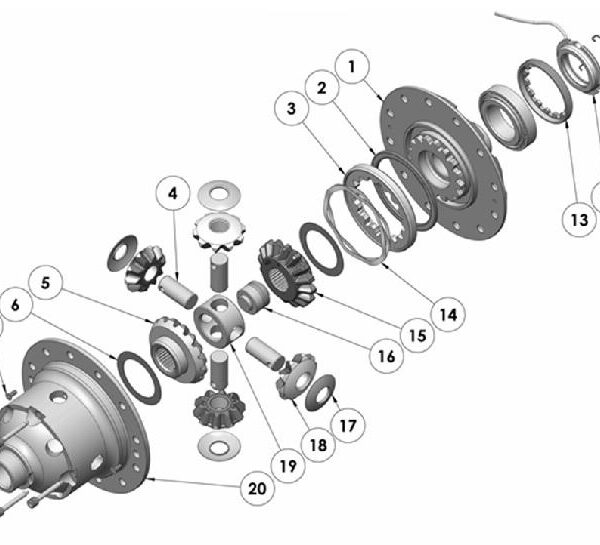 1
2
3
4
5
6
13
14
15
16
17
18
19
20