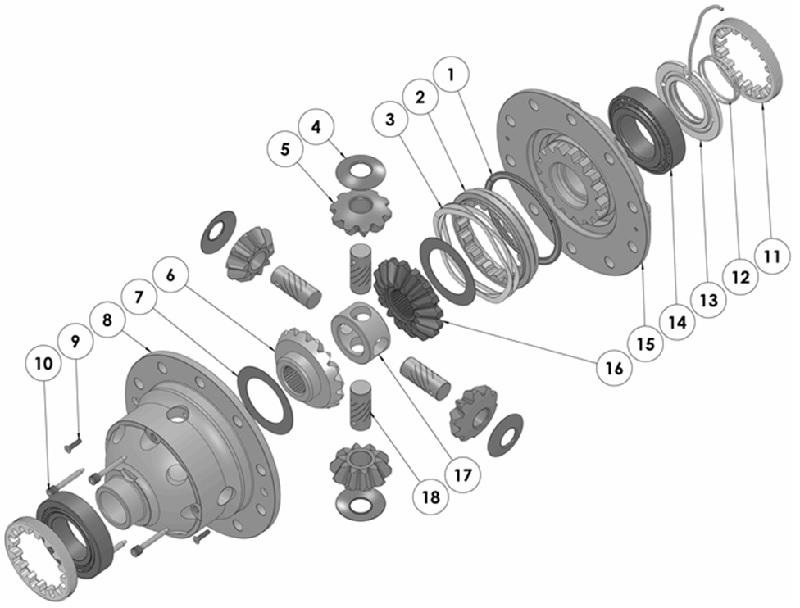 1
2
3
4
5
6
7
8
9
10
11
12
13
14
15
16
17
18