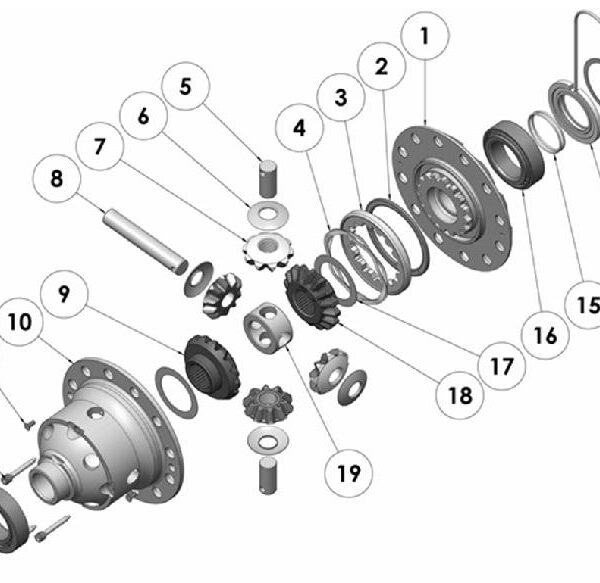 1
2
3
4
5
6
7
8
9
10
15
16
17
18
19