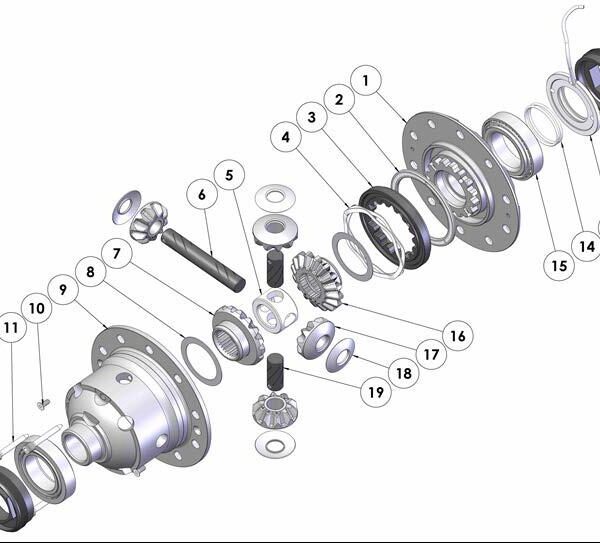 1
2
3
4
5
6
7
8
9
10
11
14
15
16
17
18
19