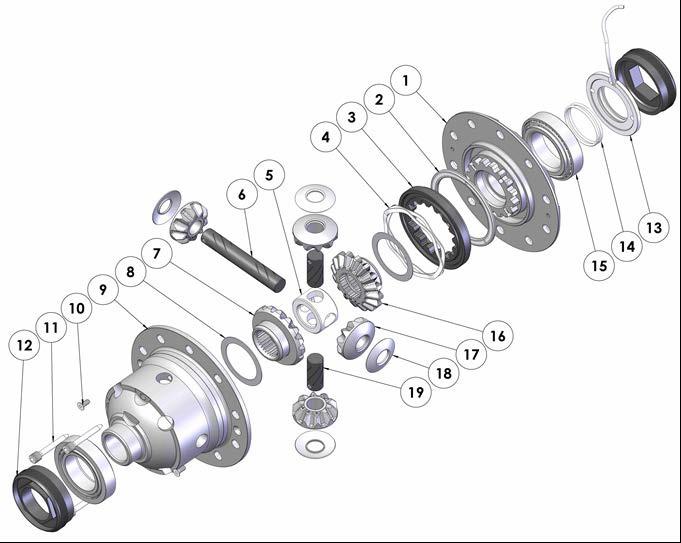 1
2
3
4
5
6
7
8
9
10
11
12
13
14
15
16
17
18
19